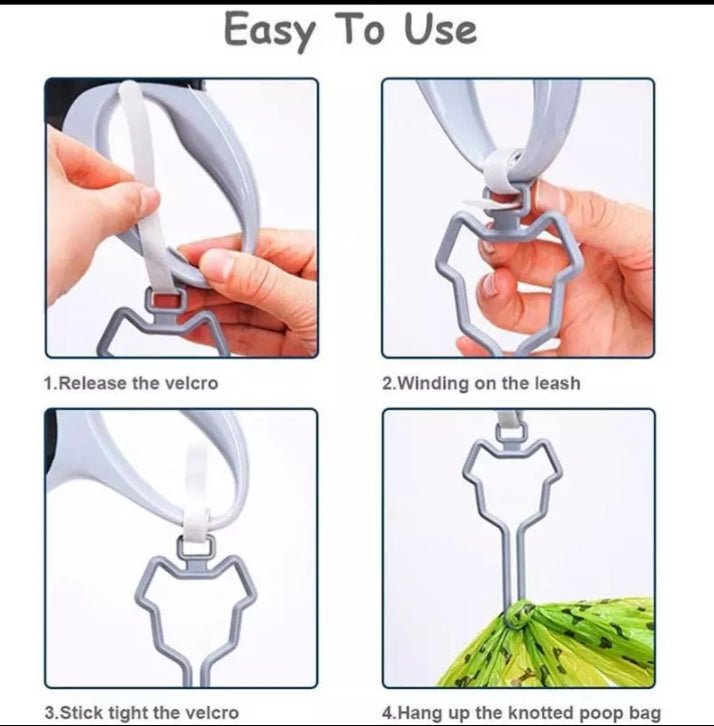 Easy To Use

1.Release the velcro

2.Winding on the leash

3.Stick tight the velcro

4.Hang up the knotted poop bag